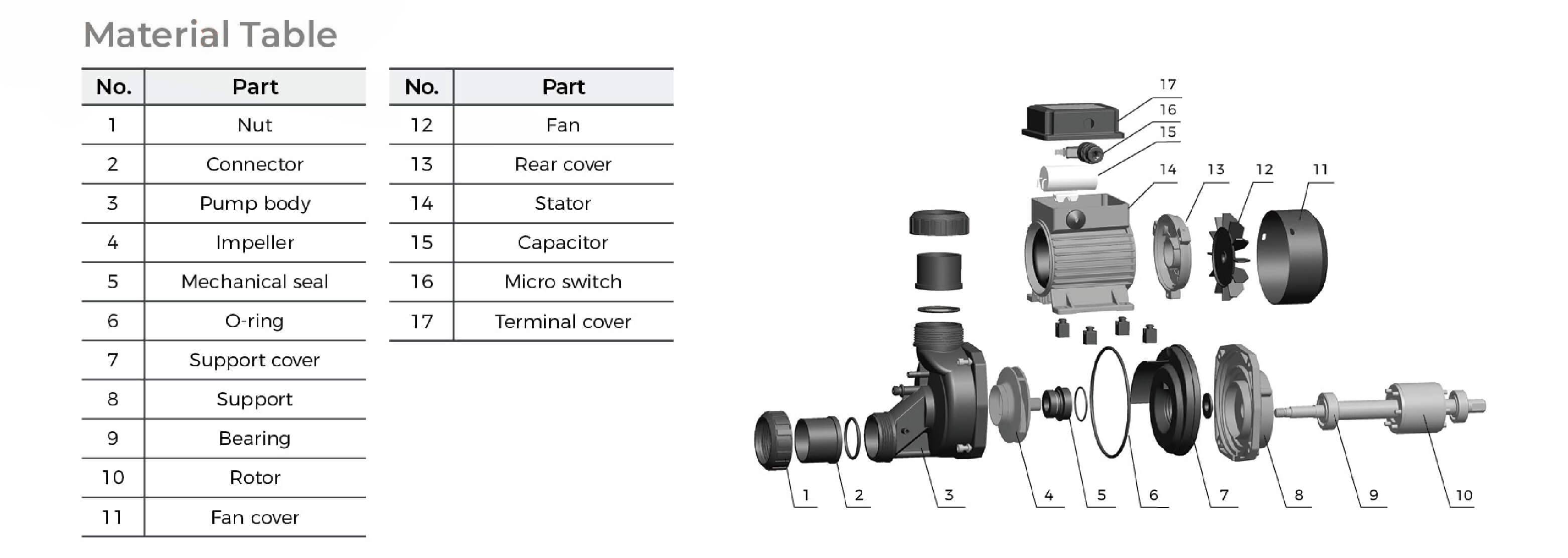 Material Table

| No. | Part |
|---|---|
| 1 | Nut |
| 2 | Connector |
| 3 | Pump body |
| 4 | Impeller |
| 5 | Mechanical seal |
| 6 | O-ring |
| 7 | Support cover |
| 8 | Support |
| 9 | Bearing |
| 10 | Rotor |
| 11 | Fan cover |

| No. | Part |
|---|---|
| 12 | Fan |
| 13 | Rear cover |
| 14 | Stator |
| 15 | Capacitor |
| 16 | Micro switch |
| 17 | Terminal cover |

17
16
15
14
13
12
11
1
2
3
4
5
6
7
8
9
10