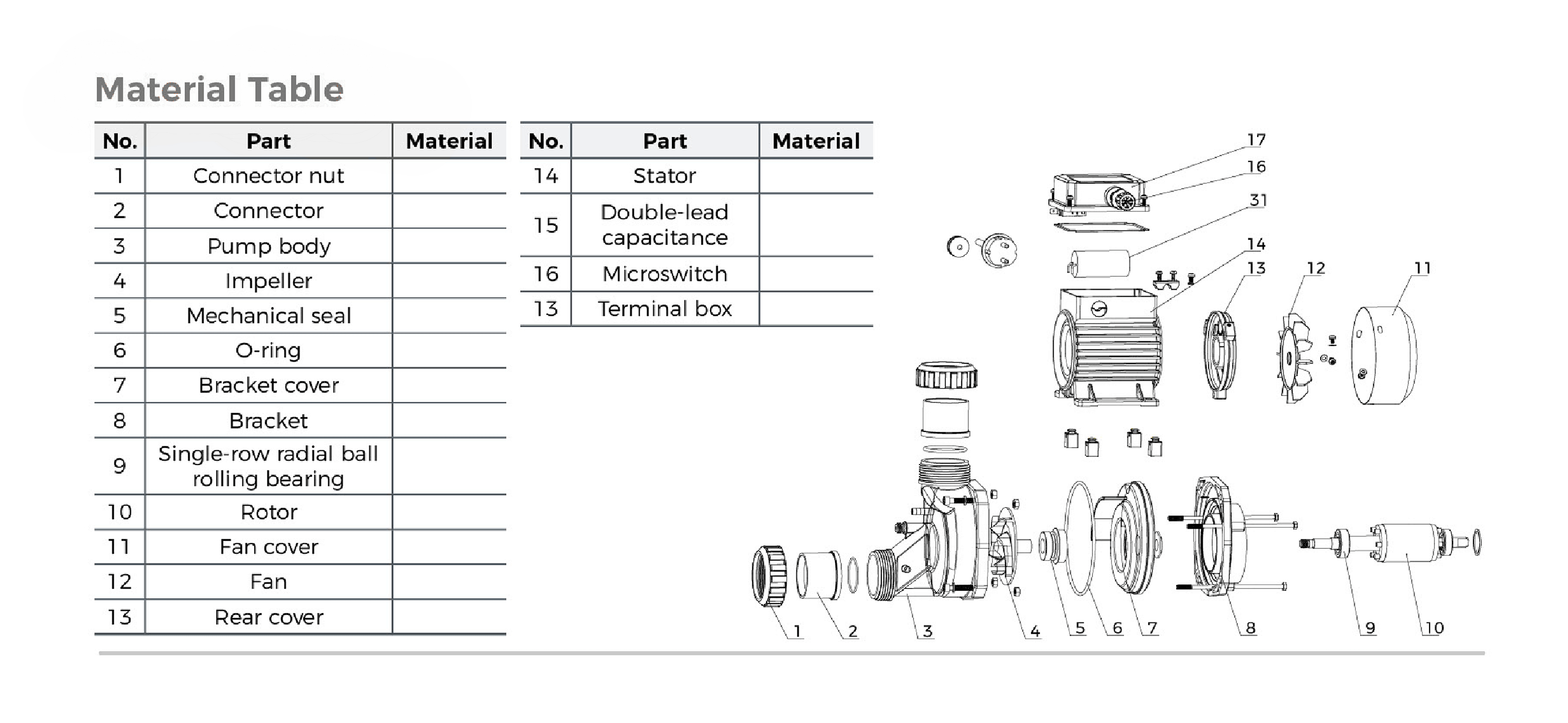 Material Table

| No. | Part | Material |
|---|---|---|
| 1 | Connector nut | |
| 2 | Connector | |
| 3 | Pump body | |
| 4 | Impeller | |
| 5 | Mechanical seal | |
| 6 | O-ring | |
| 7 | Bracket cover | |
| 8 | Bracket | |
| 9 | Single-row radial ball rolling bearing | |
| 10 | Rotor | |
| 11 | Fan cover | |
| 12 | Fan | |
| 13 | Rear cover | |

| No. | Part | Material |
|---|---|---|
| 14 | Stator | |
| 15 | Double-lead capacitance | |
| 16 | Microswitch | |
| 13 | Terminal box | |

17
16
31
14
13
12
11
1
2
3
4
5
6
7
8
9
10