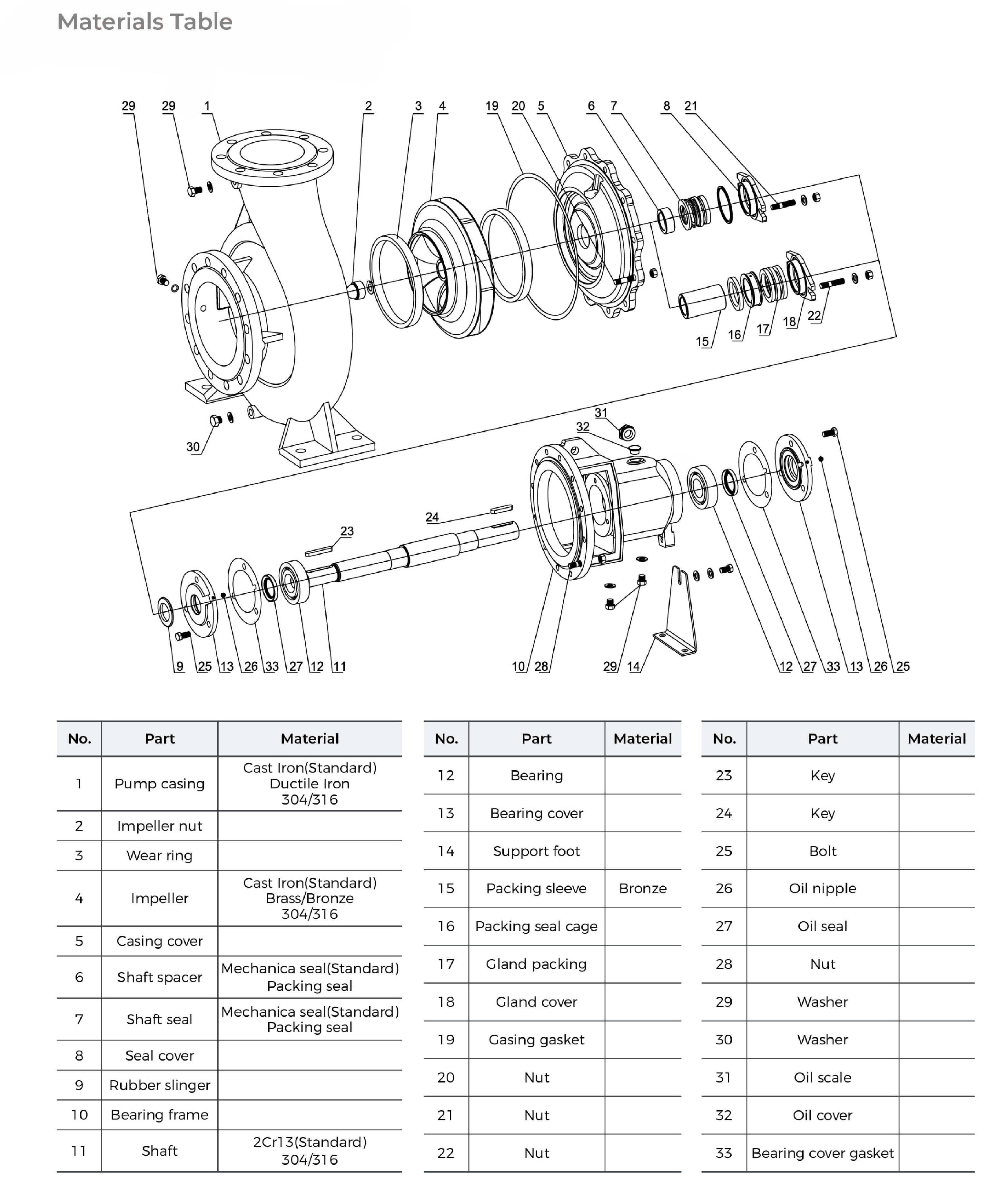 Materials Table

29 29 1 2 3 4 19 20 5 6 7 8 21
15 16 17 18 22
30
31 32
24 23
9 25 13 26 33 27 12 11 10 28 29 14 12 27 33 13 26 25

| No. | Part | Material |
|---|---|---|
| 1 | Pump casing | Cast Iron(Standard) Ductile Iron 304/316 |
| 2 | Impeller nut | |
| 3 | Wear ring | |
| 4 | Impeller | Cast Iron(Standard) Brass/Bronze 304/316 |
| 5 | Casing cover | |
| 6 | Shaft spacer | Mechanica seal(Standard) Packing seal |
| 7 | Shaft seal | Mechanica seal(Standard) Packing seal |
| 8 | Seal cover | |
| 9 | Rubber slinger | |
| 10 | Bearing frame | |
| 11 | Shaft | 2Cr13(Standard) 304/316 |

| No. | Part | Material |
|---|---|---|
| 12 | Bearing | |
| 13 | Bearing cover | |
| 14 | Support foot | |
| 15 | Packing sleeve | Bronze |
| 16 | Packing seal cage | |
| 17 | Gland packing | |
| 18 | Gland cover | |
| 19 | Gasing gasket | |
| 20 | Nut | |
| 21 | Nut | |
| 22 | Nut | |

| No. | Part | Material |
|---|---|---|
| 23 | Key | |
| 24 | Key | |
| 25 | Bolt | |
| 26 | Oil nipple | |
| 27 | Oil seal | |
| 28 | Nut | |
| 29 | Washer | |
| 30 | Washer | |
| 31 | Oil scale | |
| 32 | Oil cover | |
| 33 | Bearing cover gasket | |