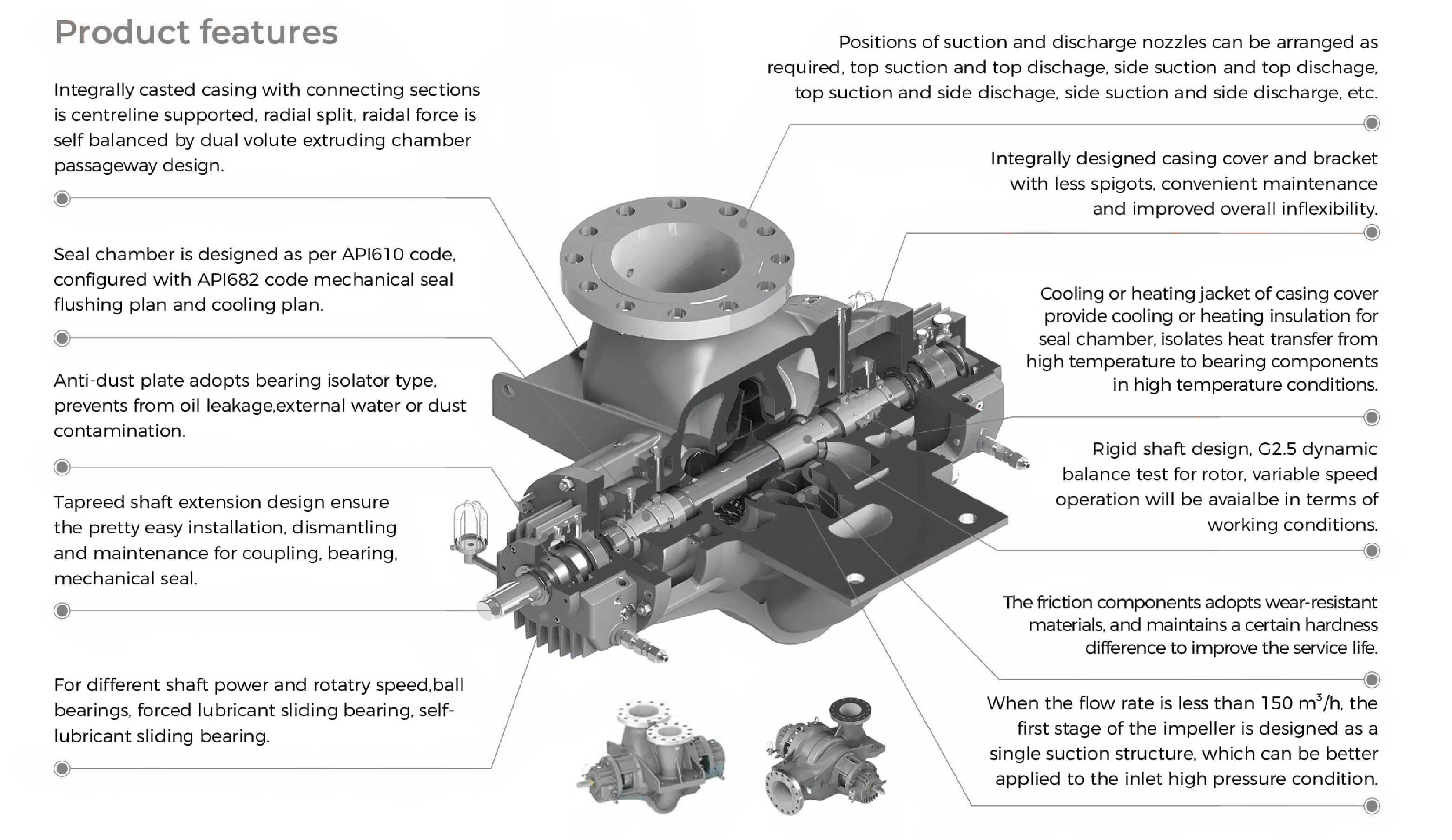 Product features

Integrally casted casing with connecting sections is centreline supported, radial split, raidal force is self balanced by dual volute extruding chamber passageway design.

Seal chamber is designed as per API610 code, configured with API682 code mechanical seal flushing plan and cooling plan.

Anti-dust plate adopts bearing isolator type, prevents from oil leakage,external water or dust contamination.

Tapreed shaft extension design ensure the pretty easy installation, dismantling and maintenance for coupling, bearing, mechanical seal.

For different shaft power and rotatry speed,ball bearings, forced lubricant sliding bearing, self-lubricant sliding bearing.

Positions of suction and discharge nozzles can be arranged as required, top suction and top dischage, side suction and top dischage, top suction and side dischage, side suction and side discharge, etc.

Integrally designed casing cover and bracket with less spigots, convenient maintenance and improved overall inflexibility.

Cooling or heating jacket of casing cover provide cooling or heating insulation for seal chamber, isolates heat transfer from high temperature to bearing components in high temperature conditions.

Rigid shaft design, G2.5 dynamic balance test for rotor, variable speed operation will be avaialbe in terms of working conditions.

The friction components adopts wear-resistant materials, and maintains a certain hardness difference to improve the service life.

When the flow rate is less than 150 $m^3/h$, the first stage of the impeller is designed as a single suction structure, which can be better applied to the inlet high pressure condition.