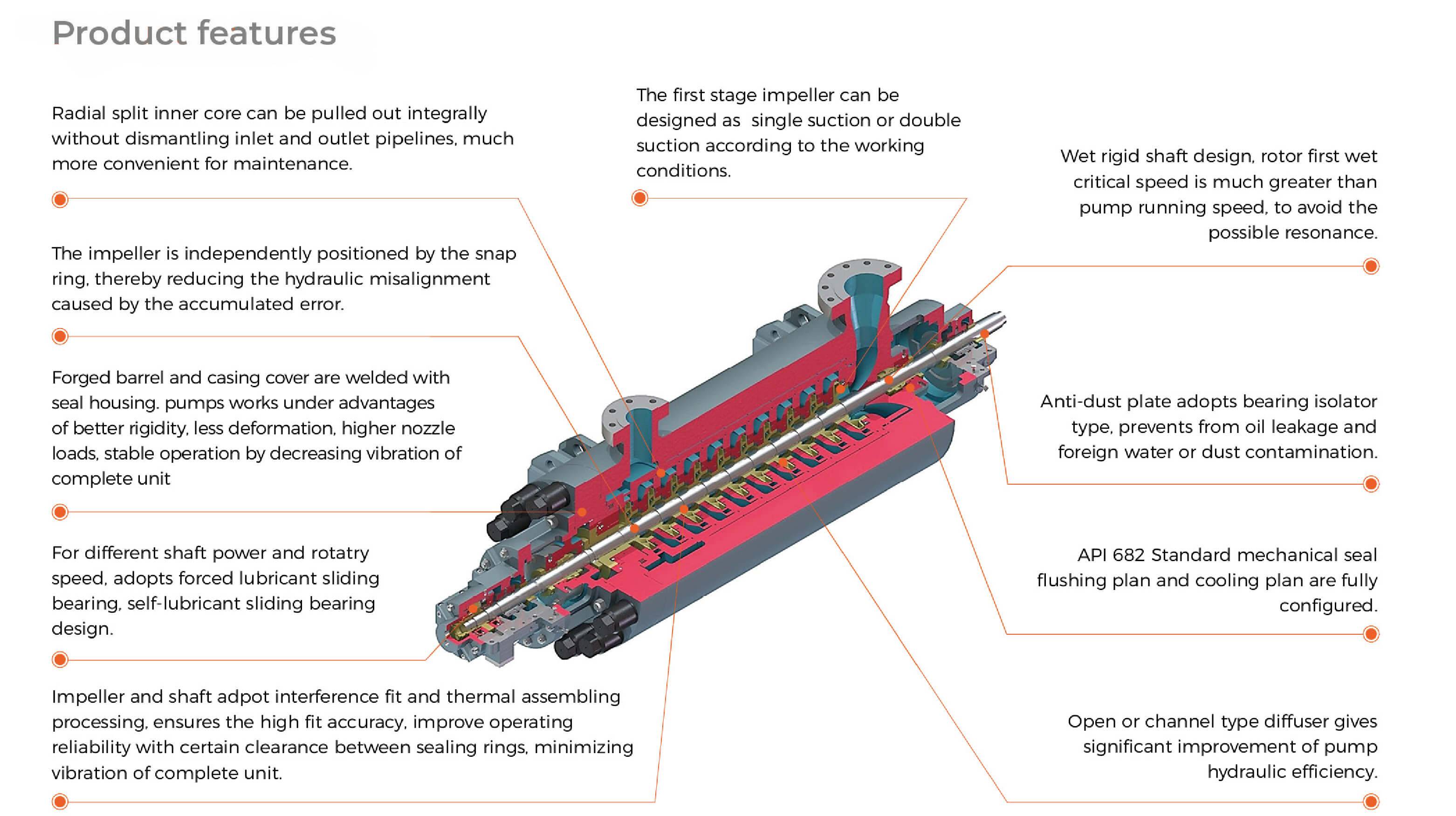 Product features

Radial split inner core can be pulled out integrally without dismantling inlet and outlet pipelines, much more convenient for maintenance.

The impeller is independently positioned by the snap ring, thereby reducing the hydraulic misalignment caused by the accumulated error.

Forged barrel and casing cover are welded with seal housing. pumps works under advantages of better rigidity, less deformation, higher nozzle loads, stable operation by decreasing vibration of complete unit

For different shaft power and rotatry speed, adopts forced lubricant sliding bearing, self-lubricant sliding bearing design.

Impeller and shaft adpot interference fit and thermal assembling processing, ensures the high fit accuracy, improve operating reliability with certain clearance between sealing rings, minimizing vibration of complete unit.

The first stage impeller can be designed as single suction or double suction according to the working conditions.

Wet rigid shaft design, rotor first wet critical speed is much greater than pump running speed, to avoid the possible resonance.

Anti-dust plate adopts bearing isolator type, prevents from oil leakage and foreign water or dust contamination.

API 682 Standard mechanical seal flushing plan and cooling plan are fully configured.

Open or channel type diffuser gives significant improvement of pump hydraulic efficiency.