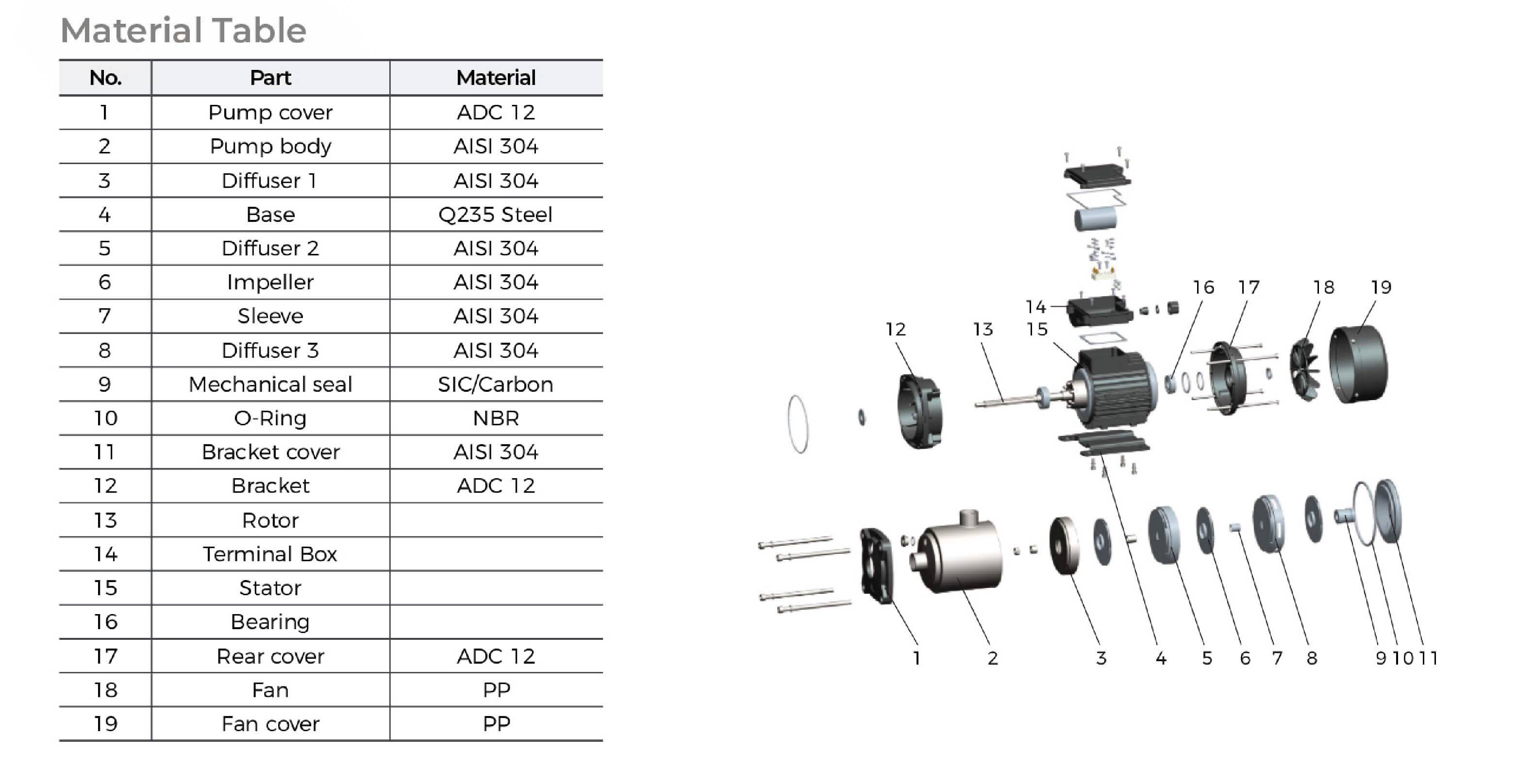 Material Table

| No. | Part | Material |
|---|---|---|
| 1 | Pump cover | ADC 12 |
| 2 | Pump body | AISI 304 |
| 3 | Diffuser 1 | AISI 304 |
| 4 | Base | Q235 Steel |
| 5 | Diffuser 2 | AISI 304 |
| 6 | Impeller | AISI 304 |
| 7 | Sleeve | AISI 304 |
| 8 | Diffuser 3 | AISI 304 |
| 9 | Mechanical seal | SIC/Carbon |
| 10 | O-Ring | NBR |
| 11 | Bracket cover | AISI 304 |
| 12 | Bracket | ADC 12 |
| 13 | Rotor | |
| 14 | Terminal Box | |
| 15 | Stator | |
| 16 | Bearing | |
| 17 | Rear cover | ADC 12 |
| 18 | Fan | PP |
| 19 | Fan cover | PP |

16 17 18 19 14 12 13 15 1 2 3 4 5 6 7 8 9 10 11