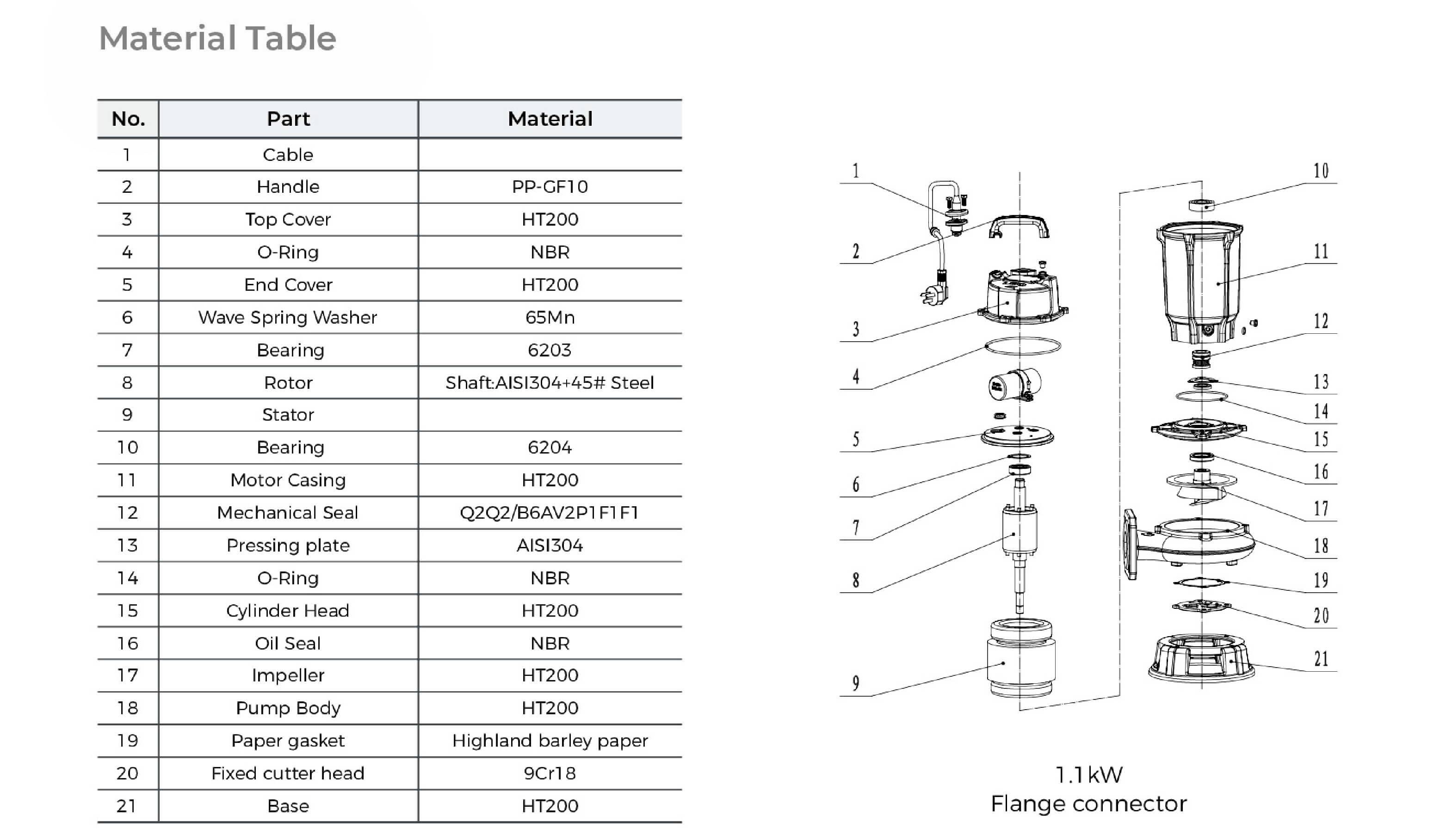 Material Table

| No. | Part | Material |
|---|---|---|
| 1 | Cable | |
| 2 | Handle | PP-GF10 |
| 3 | Top Cover | HT200 |
| 4 | O-Ring | NBR |
| 5 | End Cover | HT200 |
| 6 | Wave Spring Washer | 65Mn |
| 7 | Bearing | 6203 |
| 8 | Rotor | Shaft:AISI304+45# Steel |
| 9 | Stator | |
| 10 | Bearing | 6204 |
| 11 | Motor Casing | HT200 |
| 12 | Mechanical Seal | Q2Q2/B6AV2P1F1F1 |
| 13 | Pressing plate | AISI304 |
| 14 | O-Ring | NBR |
| 15 | Cylinder Head | HT200 |
| 16 | Oil Seal | NBR |
| 17 | Impeller | HT200 |
| 18 | Pump Body | HT200 |
| 19 | Paper gasket | Highland barley paper |
| 20 | Fixed cutter head | 9Cr18 |
| 21 | Base | HT200 |

1
2
3
4
5
6
7
8
9
10
11
12
13
14
15
16
17
18
19
20
21

1.1 kW
Flange connector