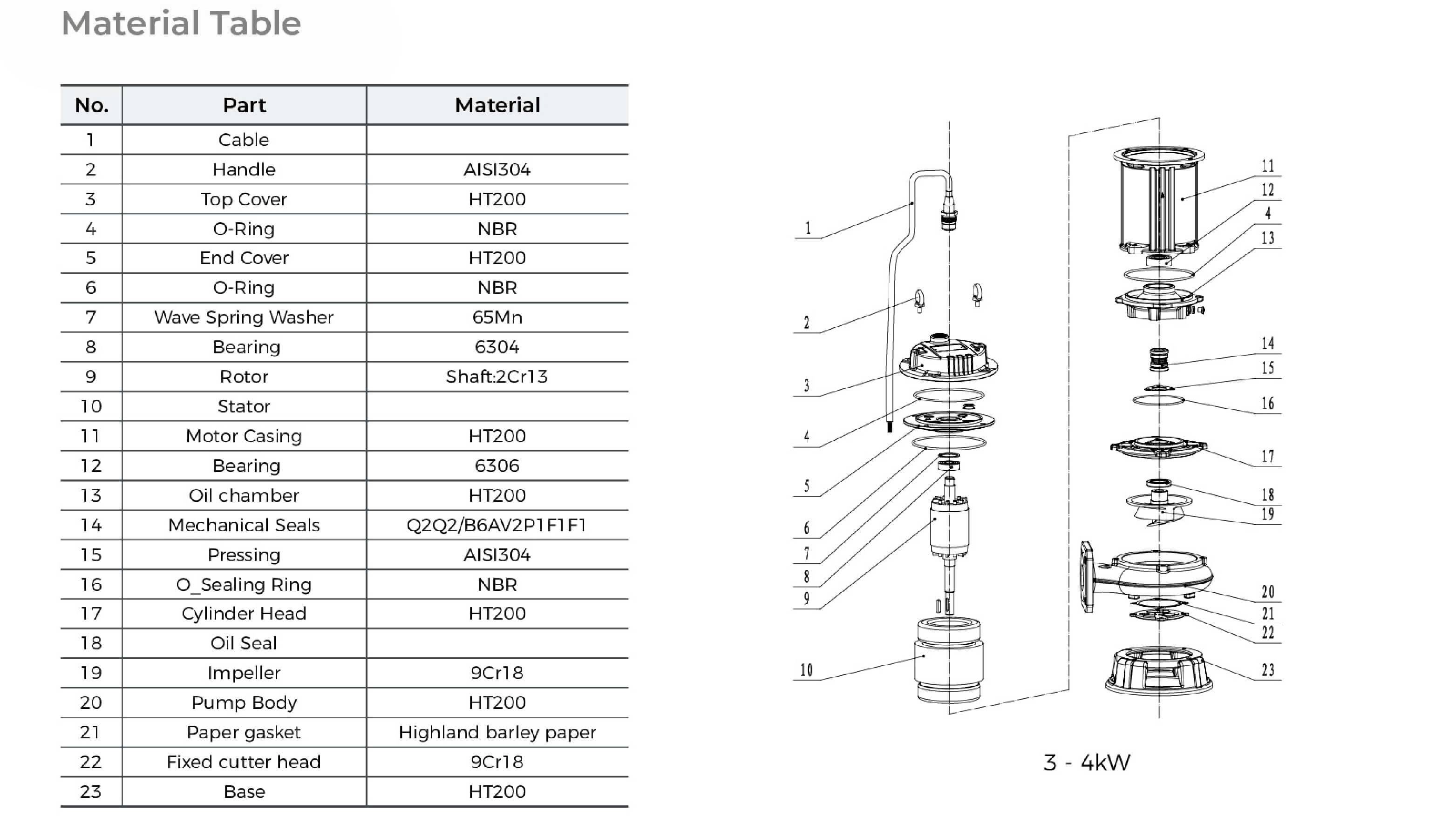 Material Table

| No. | Part | Material |
|---|---|---|
| 1 | Cable | |
| 2 | Handle | AISI304 |
| 3 | Top Cover | HT200 |
| 4 | O-Ring | NBR |
| 5 | End Cover | HT200 |
| 6 | O-Ring | NBR |
| 7 | Wave Spring Washer | 65Mn |
| 8 | Bearing | 6304 |
| 9 | Rotor | Shaft:2Cr13 |
| 10 | Stator | |
| 11 | Motor Casing | HT200 |
| 12 | Bearing | 6306 |
| 13 | Oil chamber | HT200 |
| 14 | Mechanical Seals | Q2Q2/B6AV2P1F1F1 |
| 15 | Pressing | AISI304 |
| 16 | O_Sealing Ring | NBR |
| 17 | Cylinder Head | HT200 |
| 18 | Oil Seal | |
| 19 | Impeller | 9Cr18 |
| 20 | Pump Body | HT200 |
| 21 | Paper gasket | Highland barley paper |
| 22 | Fixed cutter head | 9Cr18 |
| 23 | Base | HT200 |

1
2
3
4
5
6
7
8
9
10
11
12
4
13
14
15
16
17
18
19
20
21
22
23

3 - 4kW