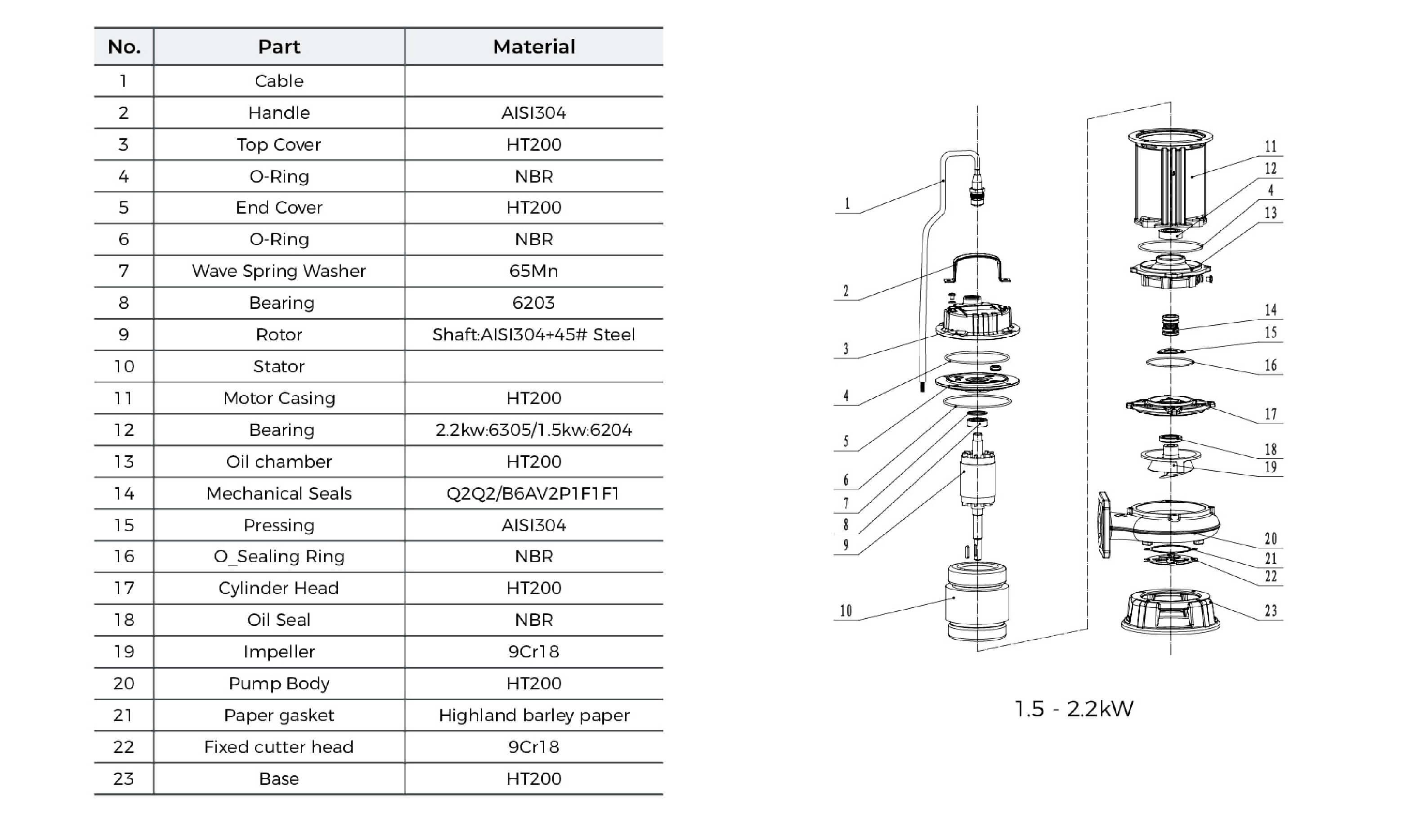 | No. | Part | Material |
|---|---|---|
| 1 | Cable | |
| 2 | Handle | AISI304 |
| 3 | Top Cover | HT200 |
| 4 | O-Ring | NBR |
| 5 | End Cover | HT200 |
| 6 | O-Ring | NBR |
| 7 | Wave Spring Washer | 65Mn |
| 8 | Bearing | 6203 |
| 9 | Rotor | Shaft:AISI304+45# Steel |
| 10 | Stator | |
| 11 | Motor Casing | HT200 |
| 12 | Bearing | 2.2kw:6305/1.5kw:6204 |
| 13 | Oil chamber | HT200 |
| 14 | Mechanical Seals | Q2Q2/B6AV2P1F1F1 |
| 15 | Pressing | AISI304 |
| 16 | O_Sealing Ring | NBR |
| 17 | Cylinder Head | HT200 |
| 18 | Oil Seal | NBR |
| 19 | Impeller | 9Cr18 |
| 20 | Pump Body | HT200 |
| 21 | Paper gasket | Highland barley paper |
| 22 | Fixed cutter head | 9Cr18 |
| 23 | Base | HT200 |

1
2
3
4
5
6
7
8
9
10
11
12
4
13
14
15
16
17
18
19
20
21
22
23

1.5 - 2.2kW